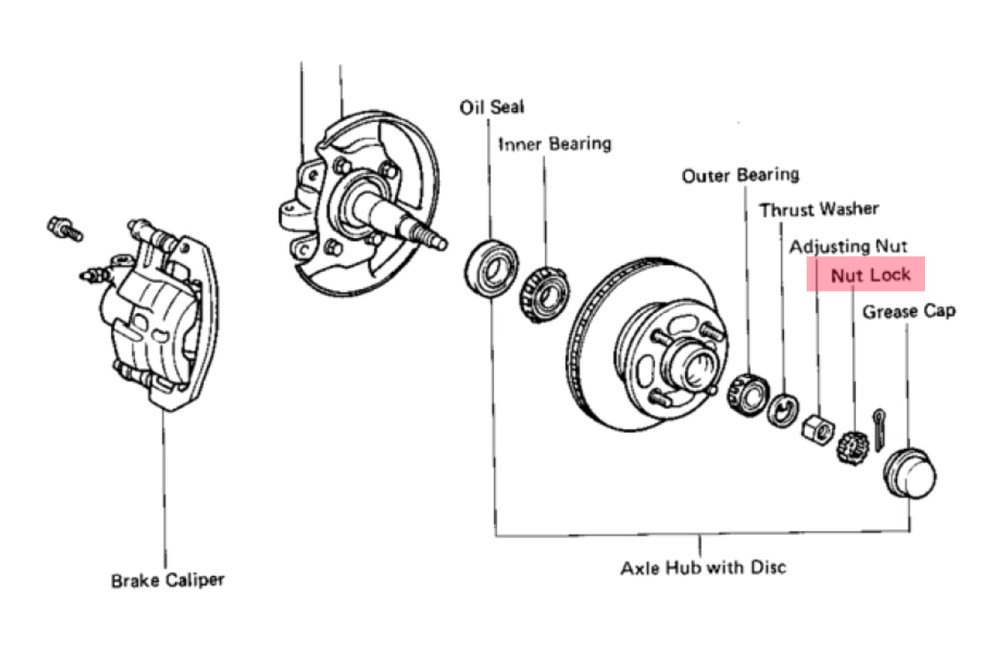 Oil Seal
Inner Bearing
Outer Bearing
Thrust Washer
Adjusting Nut
Nut Lock
Grease Cap
Brake Caliper
Axle Hub with Disc